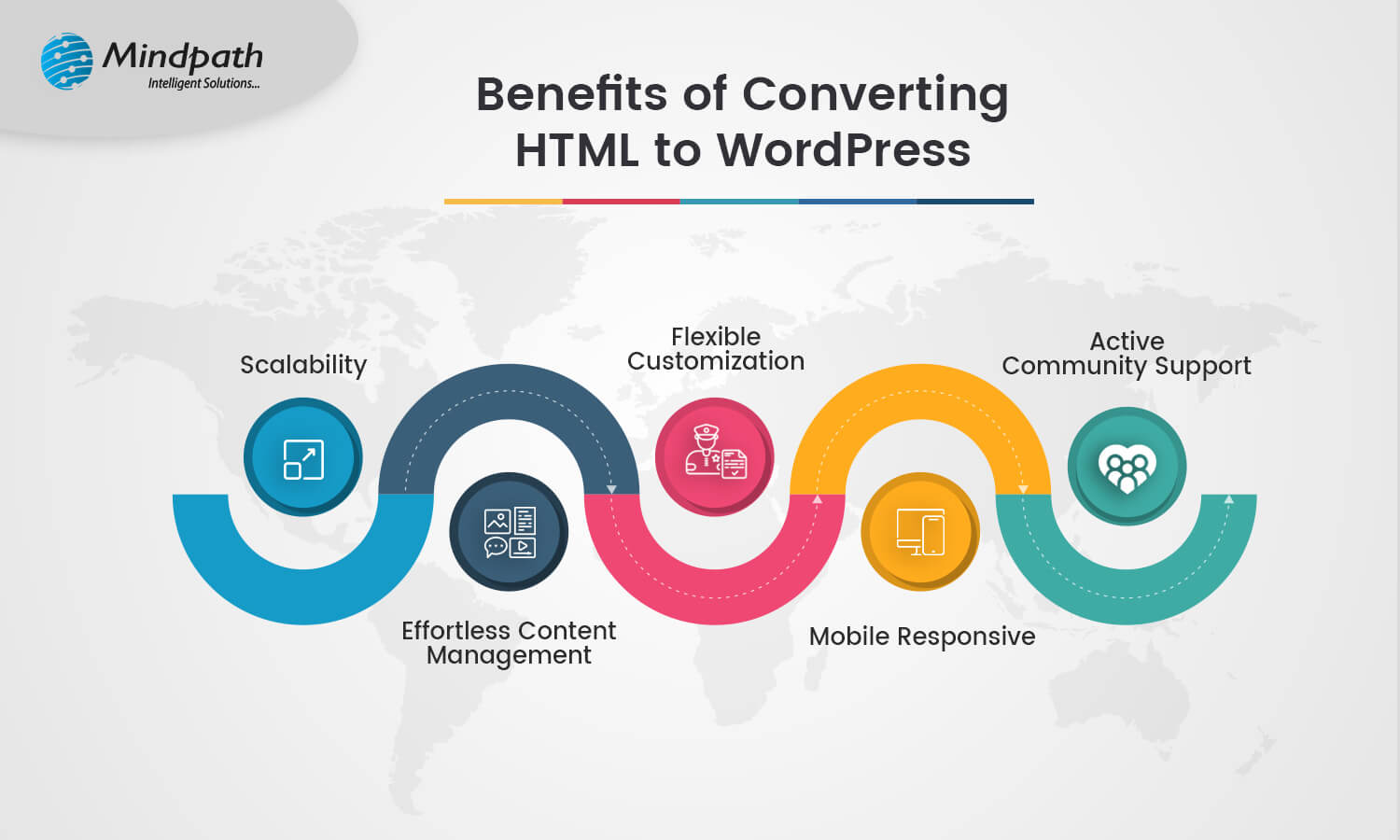 Mindpath
Intelligent Solutions...

Benefits of Converting HTML to WordPress

Scalability

Effortless Content Management

Flexible Customization

Mobile Responsive

Active Community Support